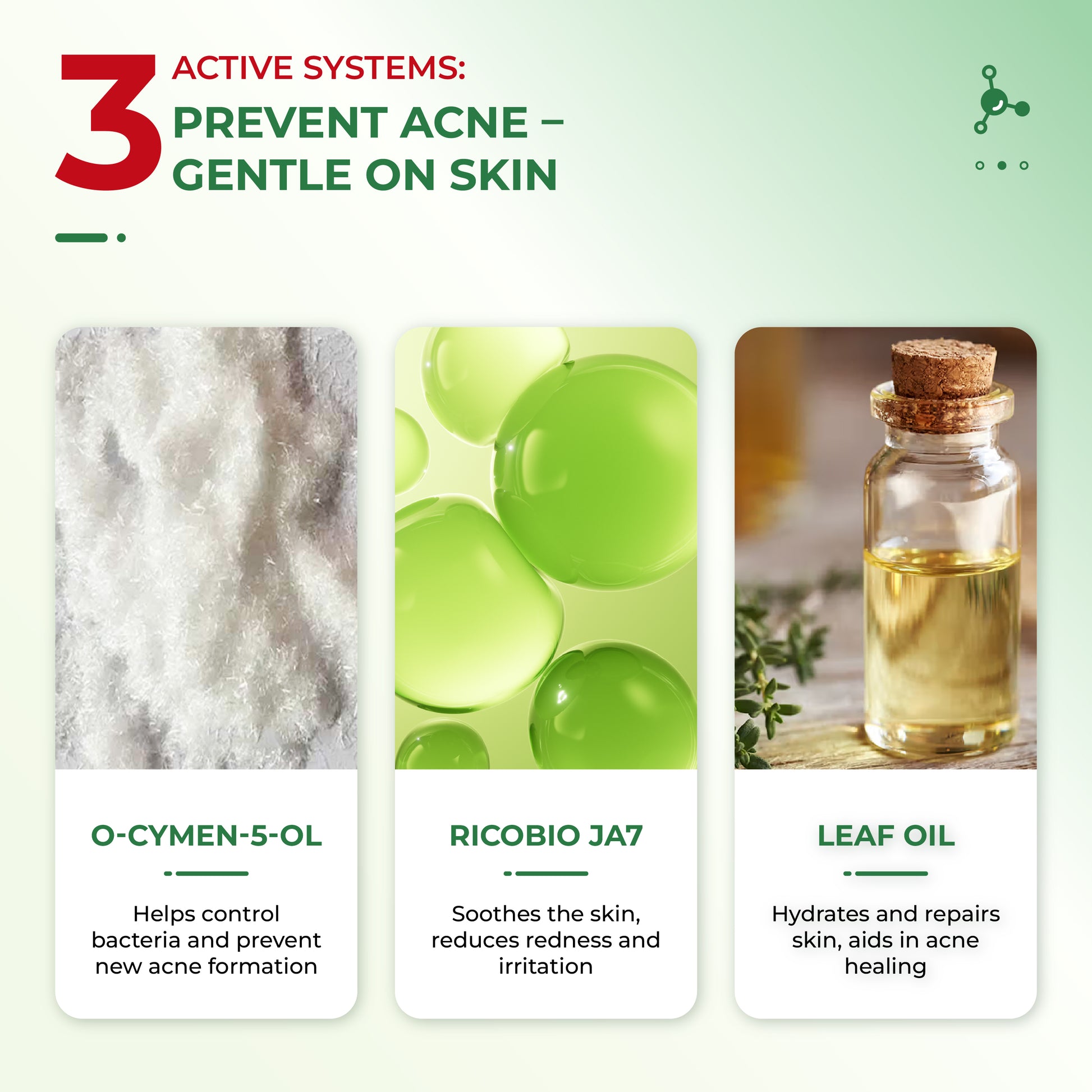 3 ACTIVE SYSTEMS:
PREVENT ACNE – GENTLE ON SKIN

O-CYMEN-5-OL

Helps control bacteria and prevent new acne formation

RICOBIO JA7

Soothes the skin, reduces redness and irritation

LEAF OIL

Hydrates and repairs skin, aids in acne healing